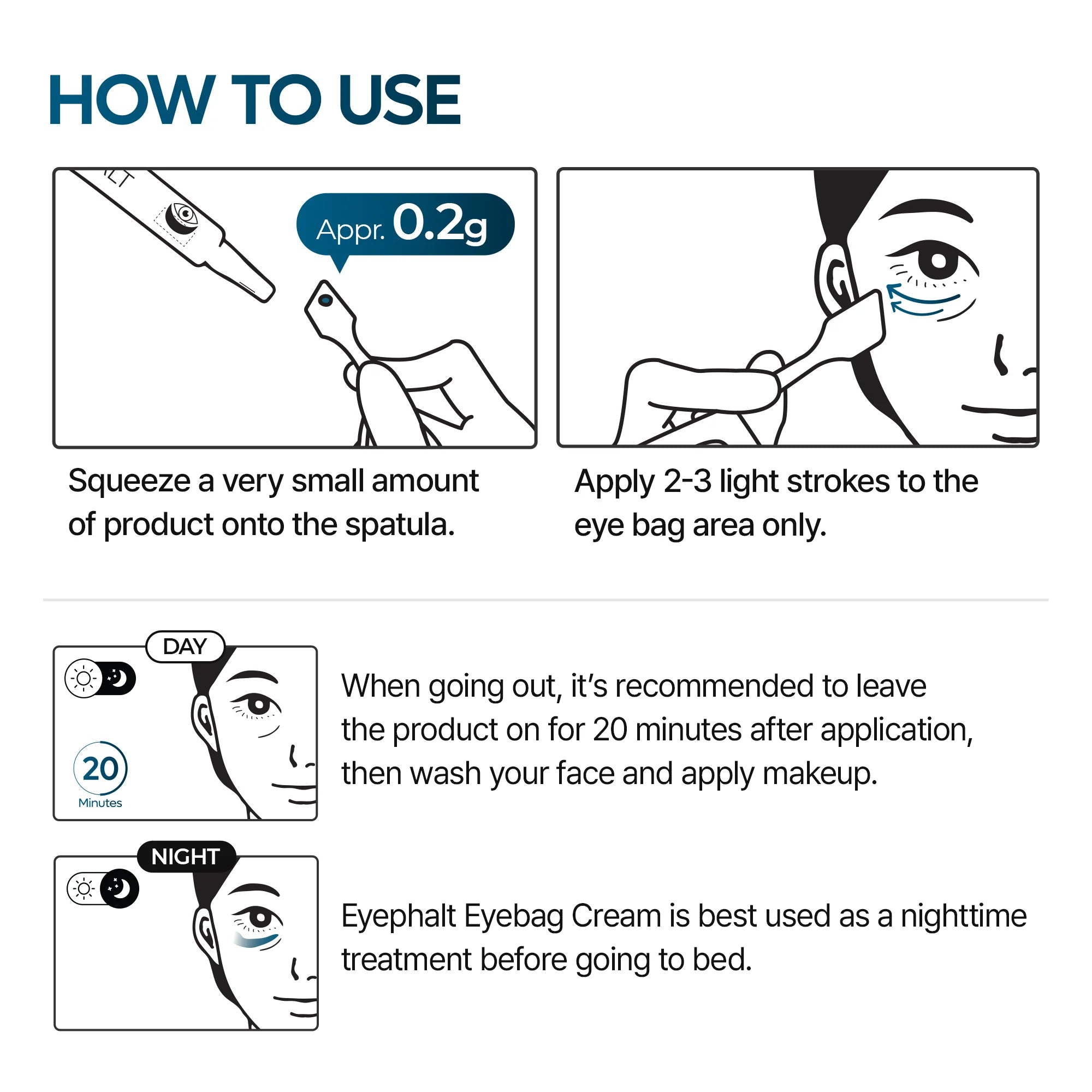 HOW TO USE

Appr. 0.2g

Squeeze a very small amount of product onto the spatula.

Apply 2-3 light strokes to the eye bag area only.

DAY

20
Minutes

When going out, it's recommended to leave the product on for 20 minutes after application, then wash your face and apply makeup.

NIGHT

Eyephalt Eyebag Cream is best used as a nighttime treatment before going to bed.